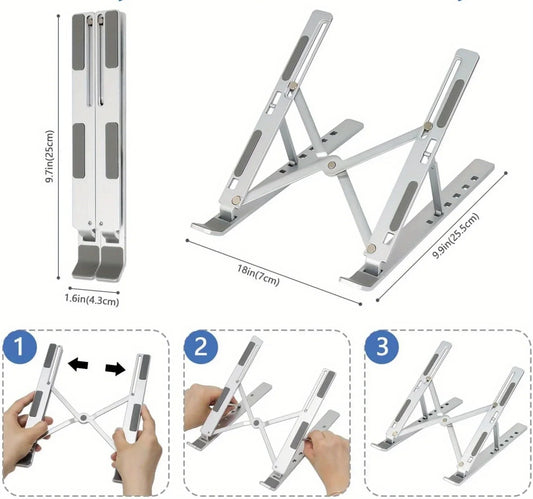 9.7in(25cm)

1.6in(4.3cm)

18in(7cm)

9.9in(25.5cm)

1

2

3