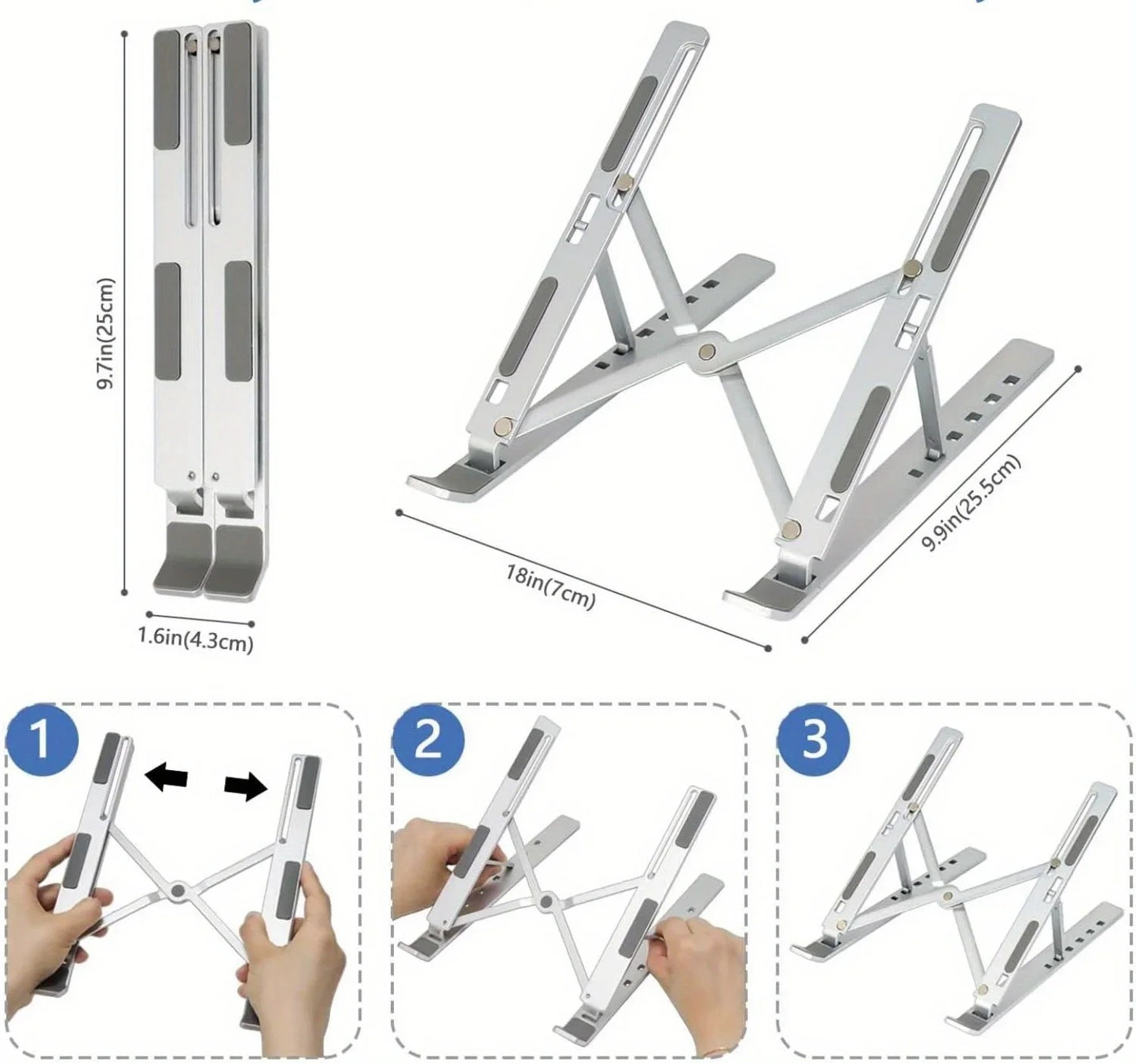 9.7in(25cm)

1.6in(4.3cm)

18in(7cm)

9.9in(25.5cm)

1

2

3